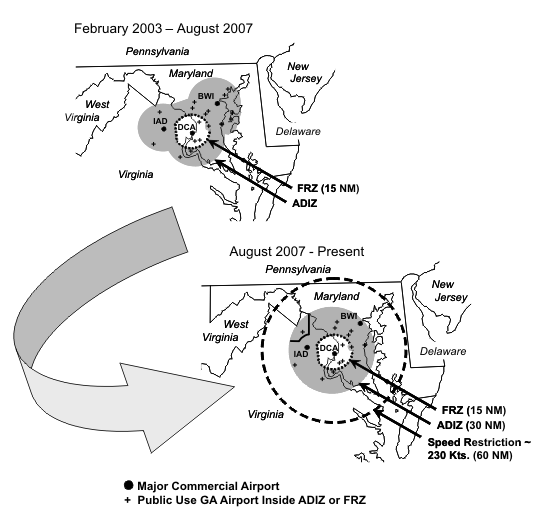 February 2003 – August 2007

Pennsylvania

Maryland

New Jersey

West Virginia

BWI

IAD

DCA

Delaware

Virginia

FRZ (15 NM)

ADIZ

August 2007 - Present

Pennsylvania

Maryland

New Jersey

West Virginia

BWI

IAD

DCA

Delaware

Virginia

FRZ (15 NM)

ADIZ (30 NM)

Speed Restriction ~ 230 Kts. (60 NM)

● Major Commercial Airport
+ Public Use GA Airport Inside ADIZ or FRZ